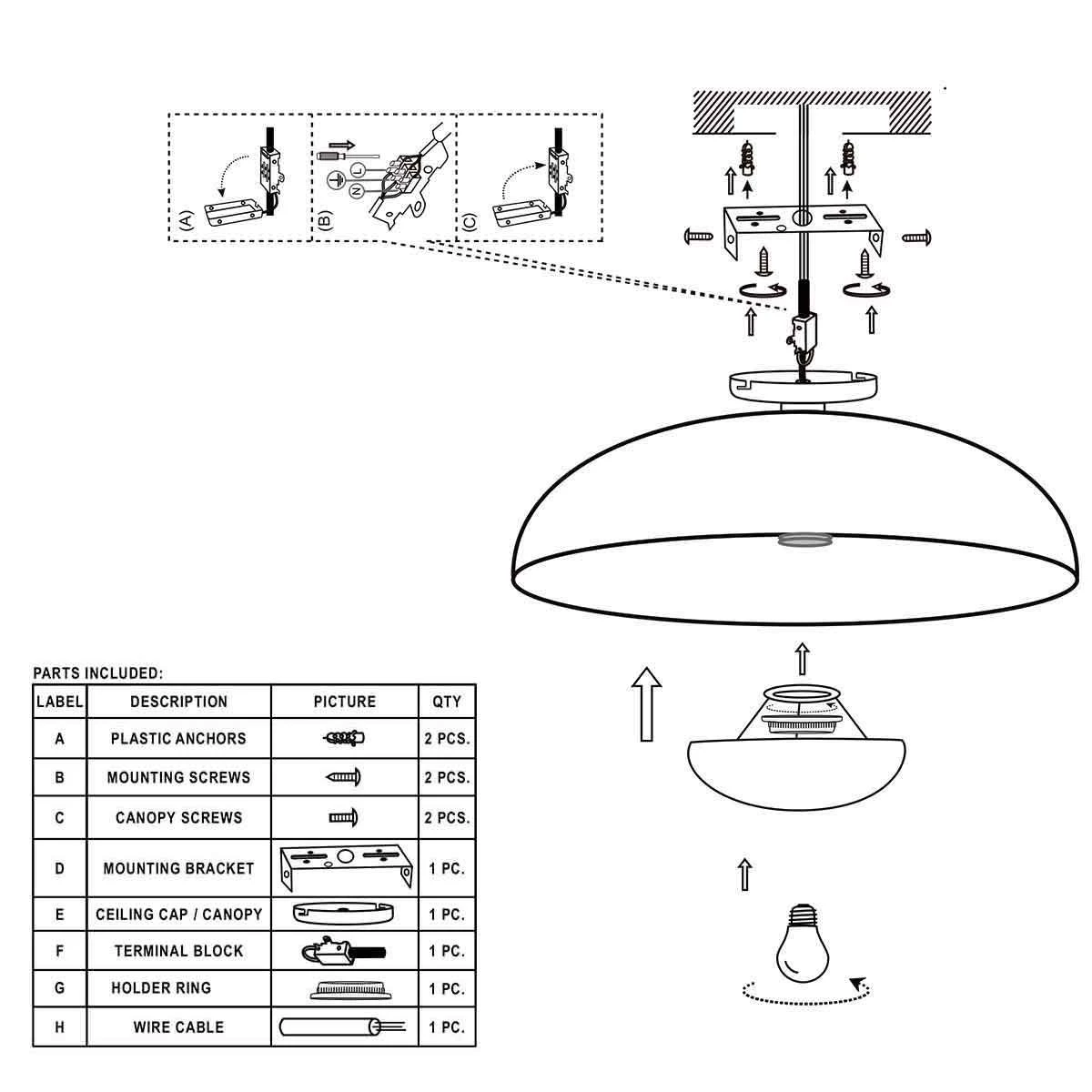 (A)

(B)

L

N

(C)

PARTS INCLUDED:

| LABEL | DESCRIPTION | PICTURE | QTY |
|---|---|---|---|
| A | PLASTIC ANCHORS | | 2 PCS. |
| B | MOUNTING SCREWS | | 2 PCS. |
| C | CANOPY SCREWS | | 2 PCS. |
| D | MOUNTING BRACKET | | 1 PC. |
| E | CEILING CAP / CANOPY | | 1 PC. |
| F | TERMINAL BLOCK | | 1 PC. |
| G | HOLDER RING | | 1 PC. |
| H | WIRE CABLE | | 1 PC. |